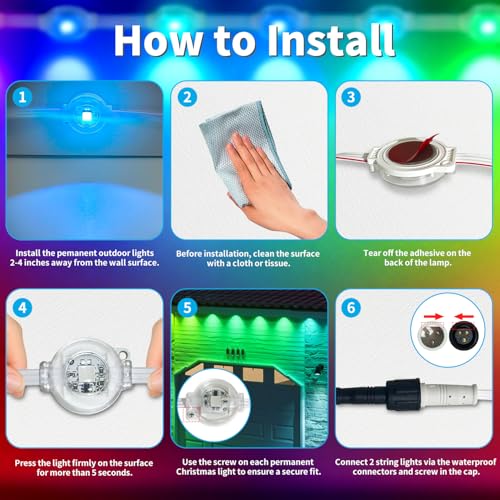 How to Install

1

Install the pemanent outdoor lights 2-4 inches away from the wall surface.

2

Before installation, clean the surface with a cloth or tissue.

3

Tear off the adhesive on the back of the lamp.

4

Press the light firmly on the surface for more than 5 seconds.

5

Use the screw on each permanent Christmas light to ensure a secure fit.

6

Connect 2 string lights via the waterproof connectors and screw in the cap.